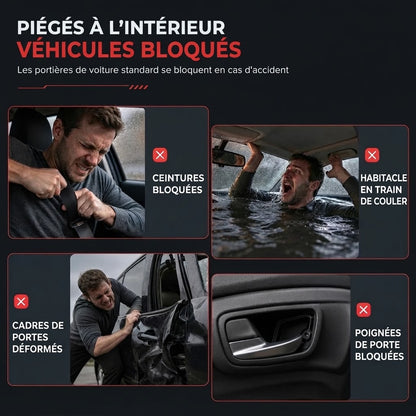 PIÉGÉS À L'INTÉRIEUR
VÉHICULES BLOQUÉS

Les portières de voiture standard se bloquent en cas d'accident

CEINTURES
BLOQUÉES

HABITACLE
EN TRAIN
DE COULER

CADRES DE
PORTES
DÉFORMÉS

POIGNÉES
DE PORTE
BLOQUÉES