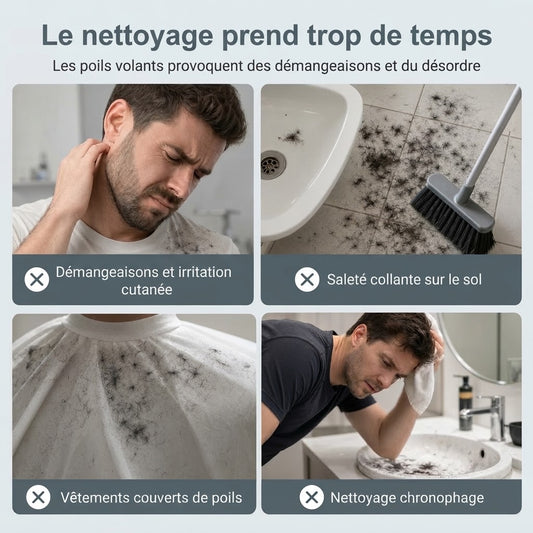 Le nettoyage prend trop de temps

Les poils volants provoquent des démangeaisons et du désordre

Démangeaisons et irritation cutanée

Saleté collante sur le sol

Vêtements couverts de poils

Nettoyage chronophage